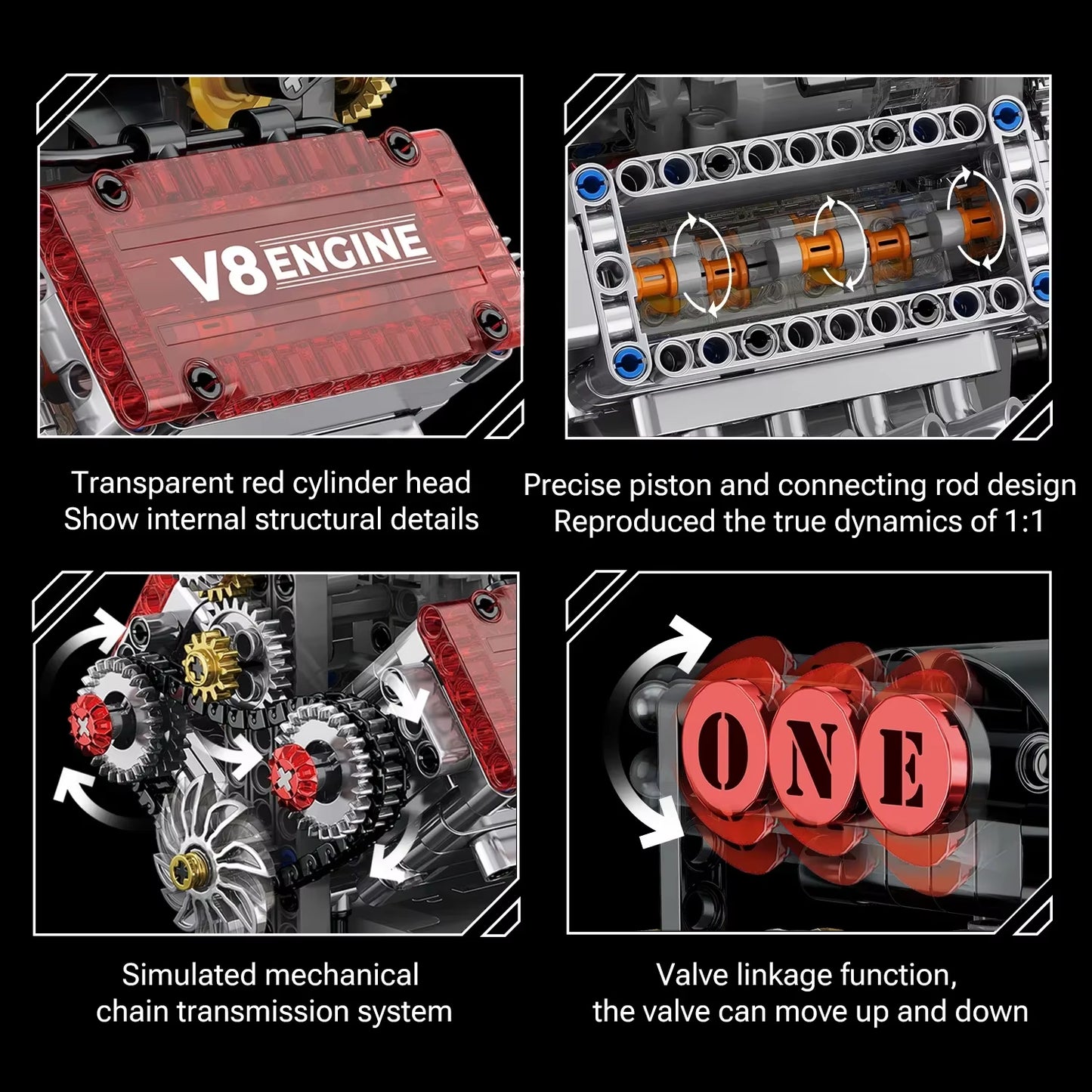 V8 ENGINE

Transparent red cylinder head
Show internal structural details

Precise piston and connecting rod design
Reproduced the true dynamics of 1:1

Simulated mechanical
chain transmission system

ONE

Valve linkage function,
the valve can move up and down